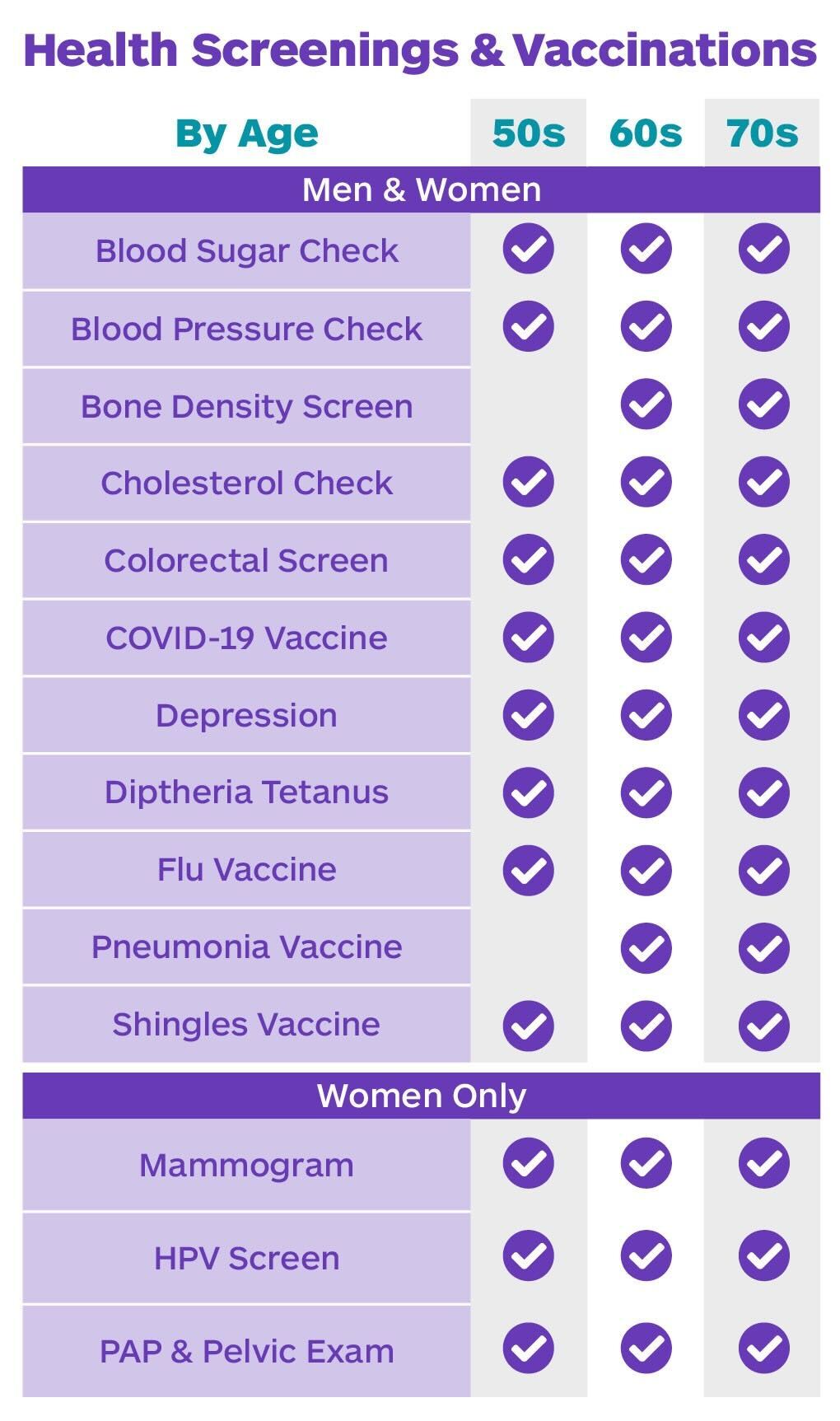 Health Screenings & Vaccinations

| By Age | 50s | 60s | 70s |
|---|---|---|---|
| Men & Women | | | |
| Blood Sugar Check | ✓ | ✓ | ✓ |
| Blood Pressure Check | ✓ | ✓ | ✓ |
| Bone Density Screen | | ✓ | ✓ |
| Cholesterol Check | ✓ | ✓ | ✓ |
| Colorectal Screen | ✓ | ✓ | ✓ |
| COVID-19 Vaccine | ✓ | ✓ | ✓ |
| Depression | ✓ | ✓ | ✓ |
| Diptheria Tetanus | ✓ | ✓ | ✓ |
| Flu Vaccine | ✓ | ✓ | ✓ |
| Pneumonia Vaccine | | ✓ | ✓ |
| Shingles Vaccine | ✓ | ✓ | ✓ |
| Women Only | | | |
| Mammogram | ✓ | ✓ | ✓ |
| HPV Screen | ✓ | ✓ | ✓ |
| PAP & Pelvic Exam | ✓ | ✓ | ✓ |